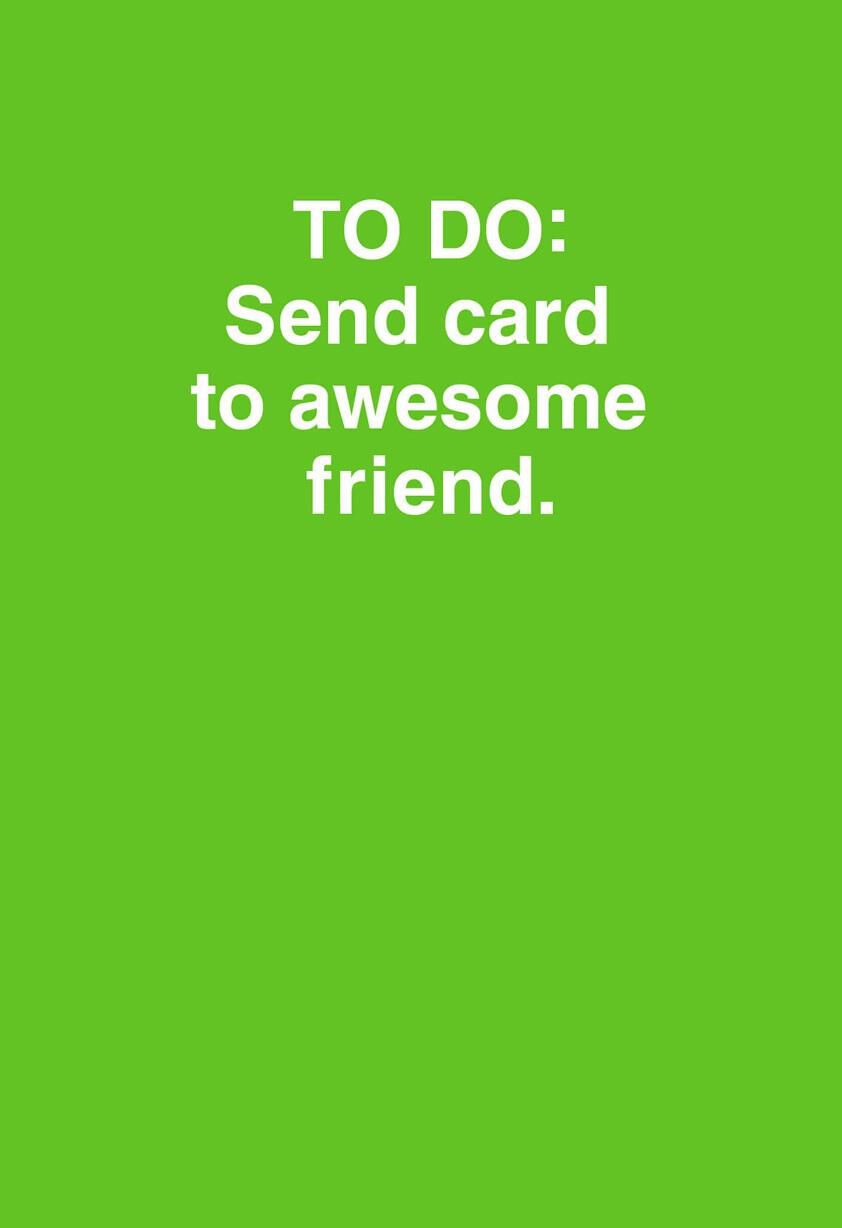 TO DO:
Send card to awesome friend.